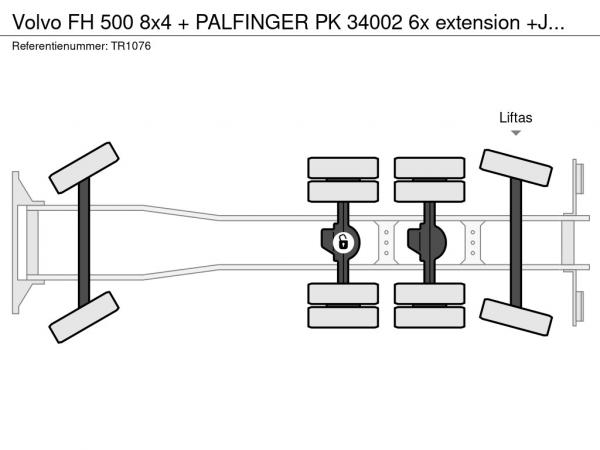 Volvo FH 500 8x4 + PALFINGER PK 34002 6x extension +J...
Referentienummer: TR1076

Liftas