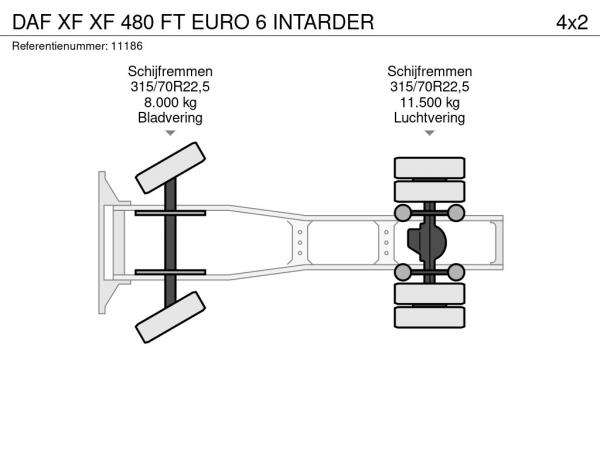 DAF XF XF 480 FT EURO 6 INTARDER

4x2

Referentienummer: 11186

Schijfremmen
315/70R22,5
8.000 kg
Bladvering

Schijfremmen
315/70R22,5
11.500 kg
Luchtvering