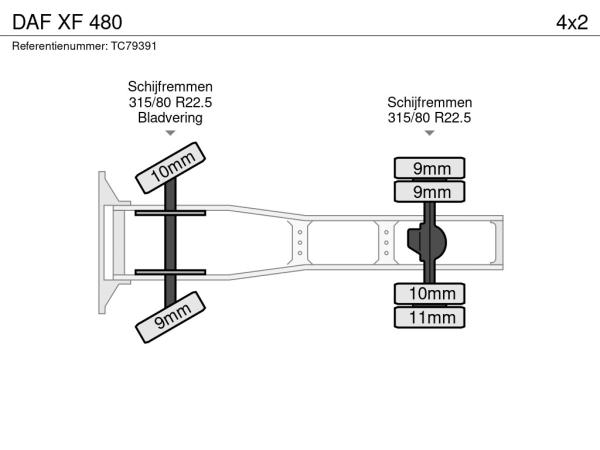 DAF XF 480

4x2

Referentienummer: TC79391

Schijfremmen
315/80 R22.5
Bladvering

Schijfremmen
315/80 R22.5

10mm

9mm

9mm

9mm

10mm

11mm