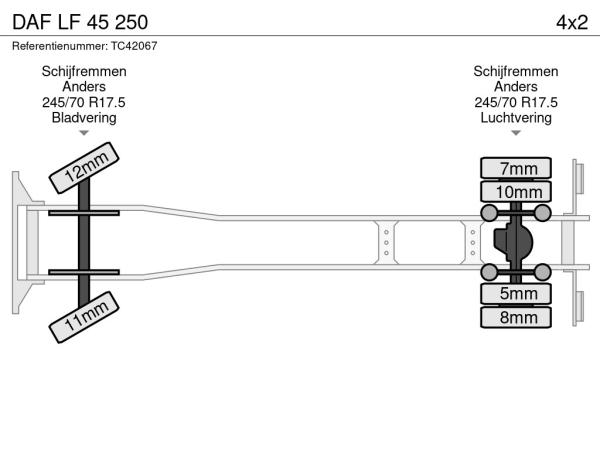 DAF LF 45 250

4x2

Referentienummer: TC42067

Schijfremmen
Anders
245/70 R17.5
Bladvering

Schijfremmen
Anders
245/70 R17.5
Luchtvering

12mm

11mm

7mm

10mm

5mm

8mm