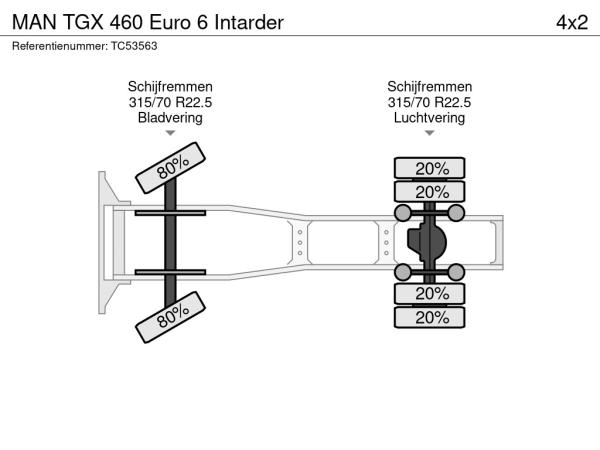 MAN TGX 460 Euro 6 Intarder

4x2

Referentienummer: TC53563

Schijfremmen
315/70 R22.5
Bladvering

Schijfremmen
315/70 R22.5
Luchtvering

80%

80%

20%

20%

20%

20%