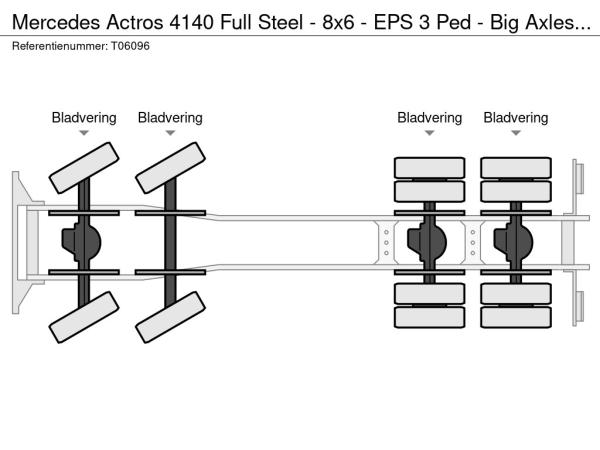 Mercedes Actros 4140 Full Steel - 8x6 - EPS 3 Ped - Big Axles...
Referentienummer: T06096

Bladvering Bladvering Bladvering Bladvering