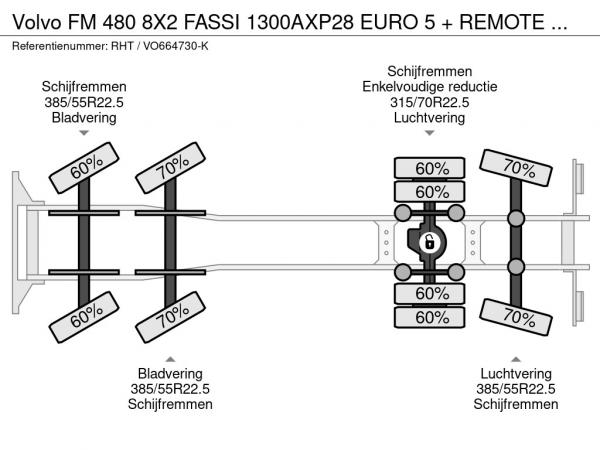 Volvo FM 480 8X2 FASSI 1300AXP28 EURO 5 + REMOTE ...

Referentienummer: RHT / VO664730-K

Schijfremmen
385/55R22.5
Bladvering

Schijfremmen
Enkelvoudige reductie
315/70R22.5
Luchtvering

60%
70%
60%
60%
70%

60%
70%
60%
60%
70%

Bladvering
385/55R22.5
Schijfremmen

Luchtvering
385/55R22.5
Schijfremmen