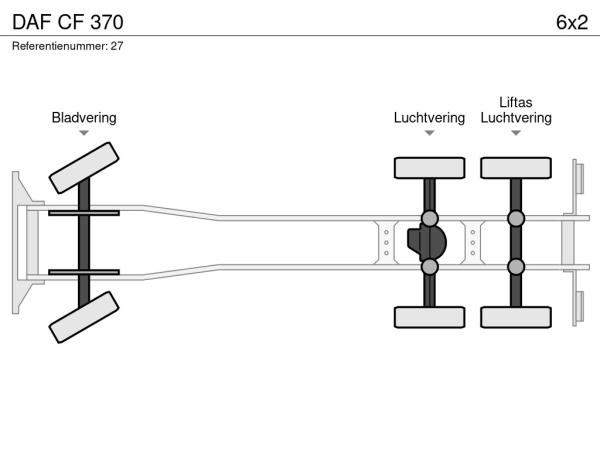 DAF CF 370

6x2

Referentienummer: 27

Bladvering

Luchtvering

Liftas
Luchtvering