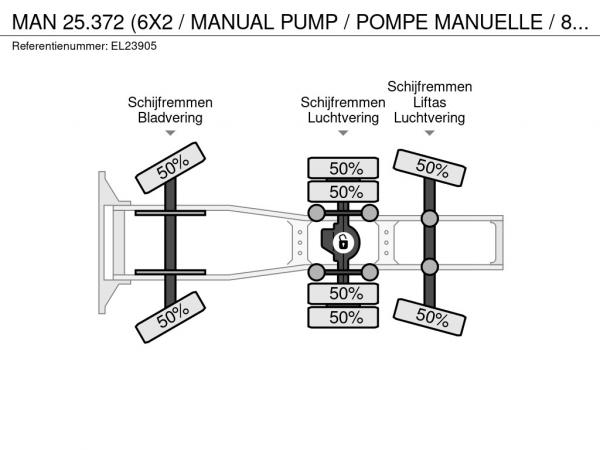 MAN 25.372 (6X2 / MANUAL PUMP / POMPE MANUELLE / 8...
Referentienummer: EL23905

Schijfremmen
Bladvering

Schijfremmen
Luchtvering

Schijfremmen
Liftas
Luchtvering

50%
50%
50%
50%
50%
50%
50%
50%