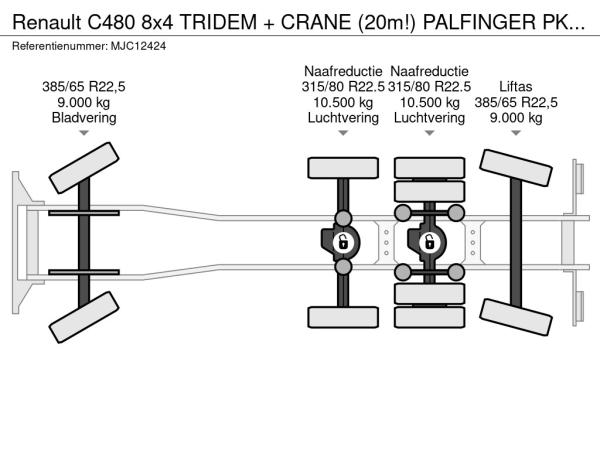 Renault C480 8x4 TRIDEM + CRANE (20m!) PALFINGER PK...

Referentienummer: MJC12424

385/65 R22,5
9.000 kg
Bladvering

Naafreductie
315/80 R22.5
10.500 kg
Luchtvering

Naafreductie
315/80 R22.5
10.500 kg
Luchtvering

Liftas
385/65 R22,5
9.000 kg