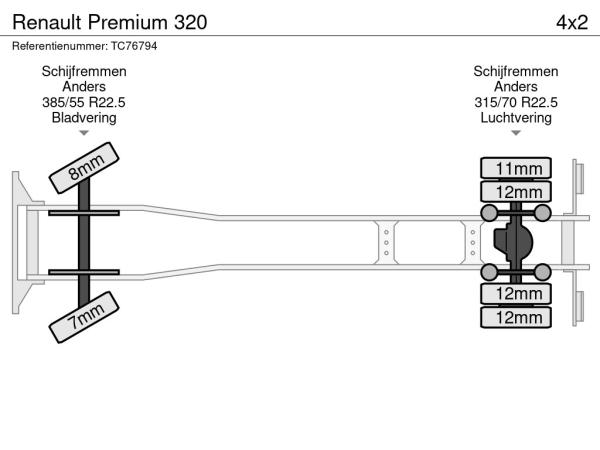 Renault Premium 320

4x2

Referentienummer: TC76794

Schijfremmen
Anders
385/55 R22.5
Bladvering

Schijfremmen
Anders
315/70 R22.5
Luchtvering

8mm

7mm

11mm

12mm

12mm

12mm