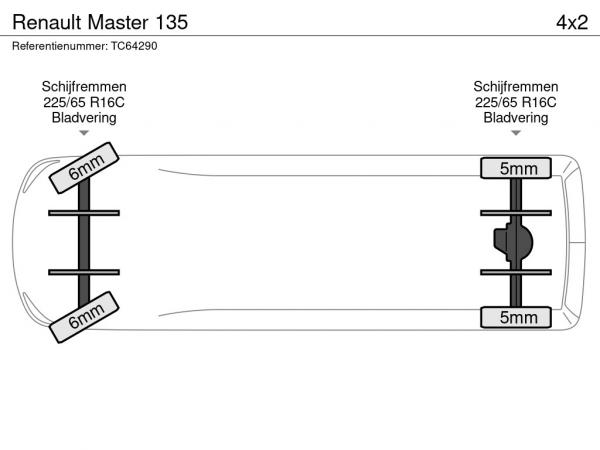 Renault Master 135

4x2

Referentienummer: TC64290

Schijfremmen
225/65 R16C
Bladvering

Schijfremmen
225/65 R16C
Bladvering

6mm

5mm

6mm

5mm