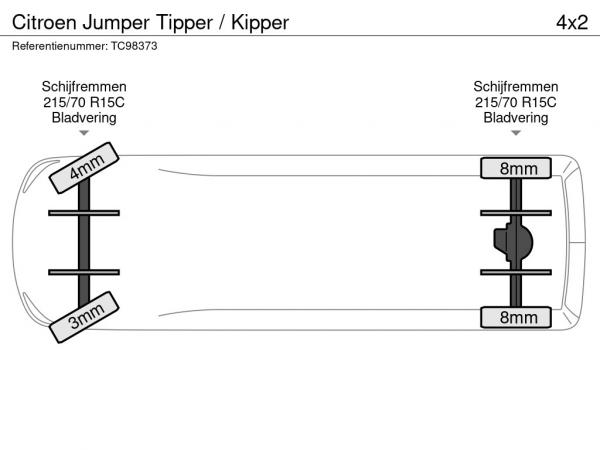 Citroen Jumper Tipper / Kipper

4x2

Referentienummer: TC98373

Schijfremmen
215/70 R15C
Bladvering

Schijfremmen
215/70 R15C
Bladvering

4mm

8mm

3mm

8mm