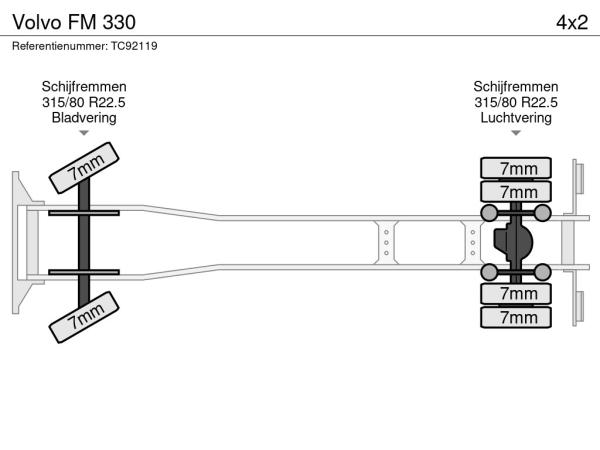 Volvo FM 330

4x2

Referentienummer: TC92119

Schijfremmen
315/80 R22.5
Bladvering

Schijfremmen
315/80 R22.5
Luchtvering

7mm

7mm

7mm

7mm

7mm

7mm