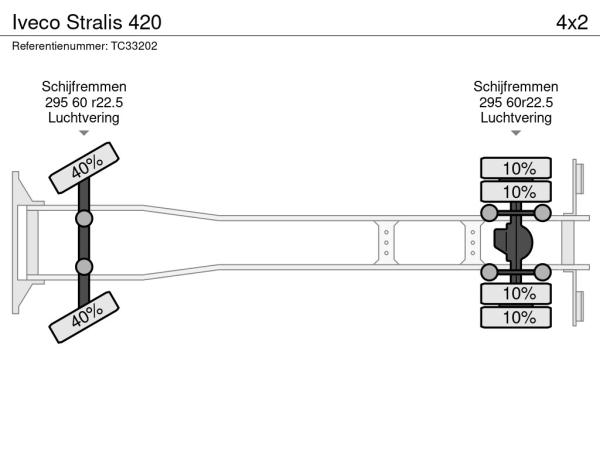 Iveco Stralis 420
4x2
Referentienummer: TC33202

Schijfremmen
295 60 r22.5
Luchtvering

Schijfremmen
295 60r22.5
Luchtvering

40%
40%
10%
10%
10%
10%