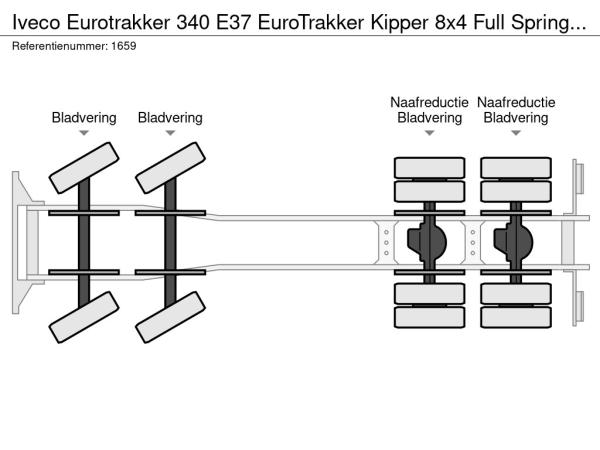 Iveco Eurotrakker 340 E37 EuroTrakker Kipper 8x4 Full Spring...
Referentienummer: 1659

Bladvering

Bladvering

Naafreductie
Bladvering

Naafreductie
Bladvering