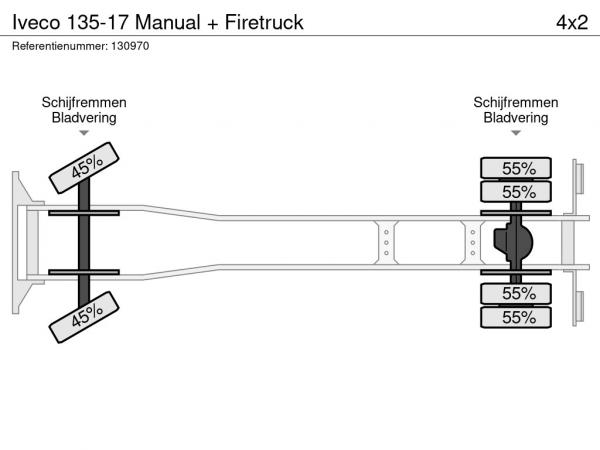 Iveco 135-17 Manual + Firetruck
4x2
Referentienummer: 130970

Schijfremmen
Bladvering

Schijfremmen
Bladvering

45%
45%
55%
55%
55%
55%