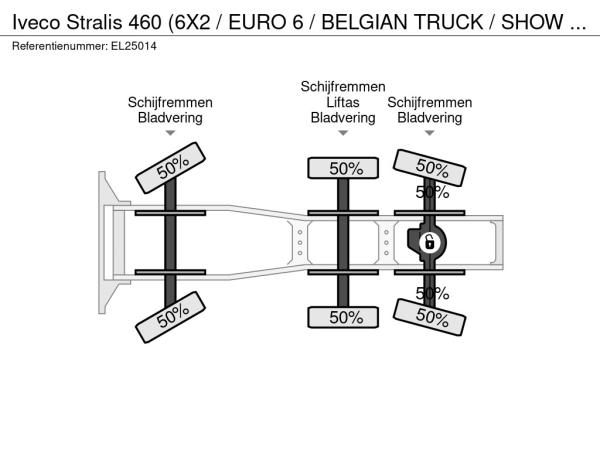 Iveco Stralis 460 (6X2 / EURO 6 / BELGIAN TRUCK / SHOW ...
Referentienummer: EL25014

Schijfremmen
Bladvering

Schijfremmen
Liftas
Bladvering

Schijfremmen
Bladvering

50%
50%
50%
50%
50%
50%
50%
50%