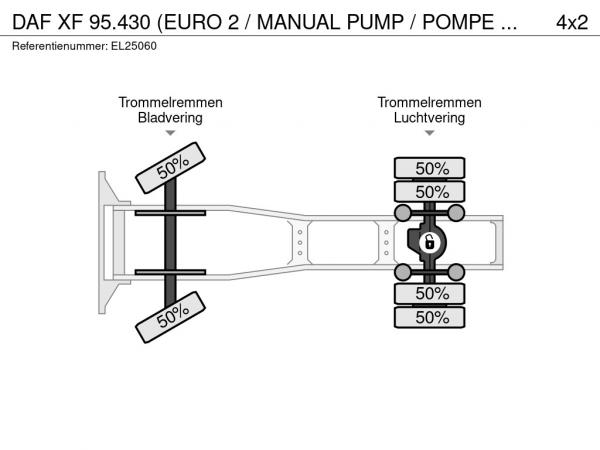 DAF XF 95.430 (EURO 2 / MANUAL PUMP / POMPE ... 4x2
Referentienummer: EL25060

Trommelremmen
Bladvering

Trommelremmen
Luchtvering

50%
50%
50%
50%
50%
50%