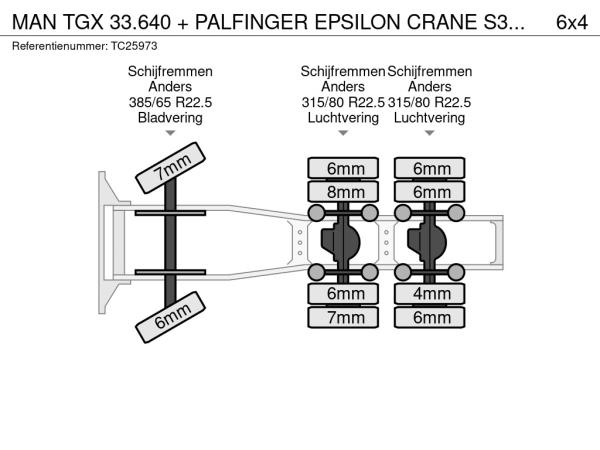 MAN TGX 33.640 + PALFINGER EPSILON CRANE S3... 6x4

Referentienummer: TC25973

Schijfremmen
Anders
385/65 R22.5
Bladvering

Schijfremmen
Anders
315/80 R22.5
Luchtvering

Schijfremmen
Anders
315/80 R22.5
Luchtvering

7mm

6mm

6mm

8mm

6mm

7mm

6mm

6mm

4mm

6mm