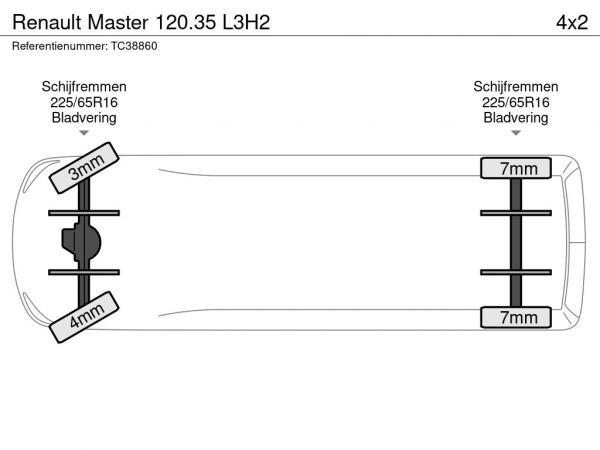 Renault Master 120.35 L3H2

4x2

Referentienummer: TC38860

Schijfremmen
225/65R16
Bladvering

Schijfremmen
225/65R16
Bladvering

3mm

7mm

4mm

7mm