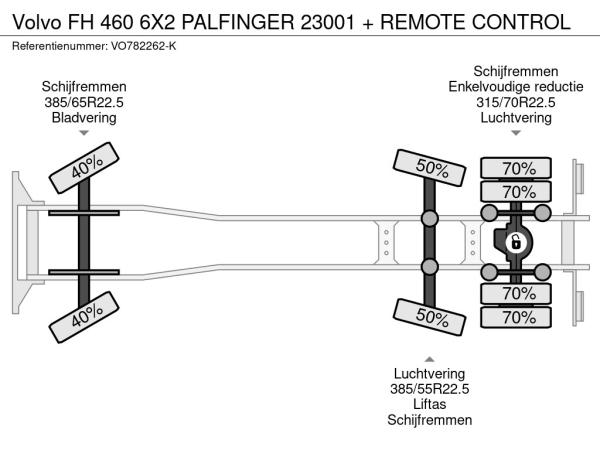 Volvo FH 460 6X2 PALFINGER 23001 + REMOTE CONTROL

Referentienummer: VO782262-K

Schijfremmen
385/65R22.5
Bladvering

Schijfremmen
Enkelvoudige reductie
315/70R22.5
Luchtvering

40%

50%

70%

70%

40%

50%

70%

70%

Luchtvering
385/55R22.5
Liftas
Schijfremmen