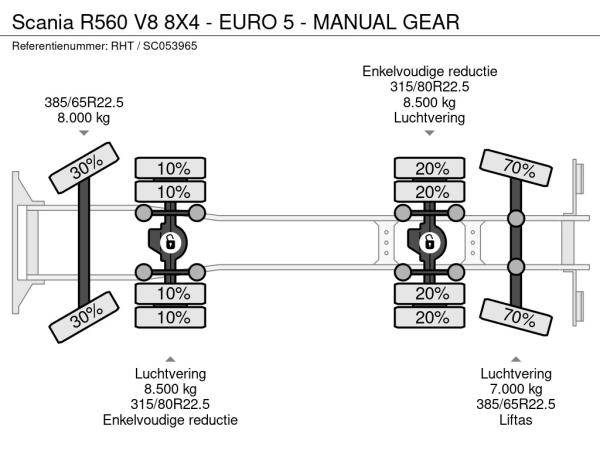 Scania R560 V8 8X4 - EURO 5 - MANUAL GEAR

Referentienummer: RHT / SC053965

385/65R22.5
8.000 kg

Enkelvoudige reductie
315/80R22.5
8.500 kg
Luchtvering

30%
10%
10%
20%
20%
70%

10%
10%
20%
20%
30%
70%

Luchtvering
8.500 kg
315/80R22.5
Enkelvoudige reductie

Luchtvering
7.000 kg
385/65R22.5
Liftas