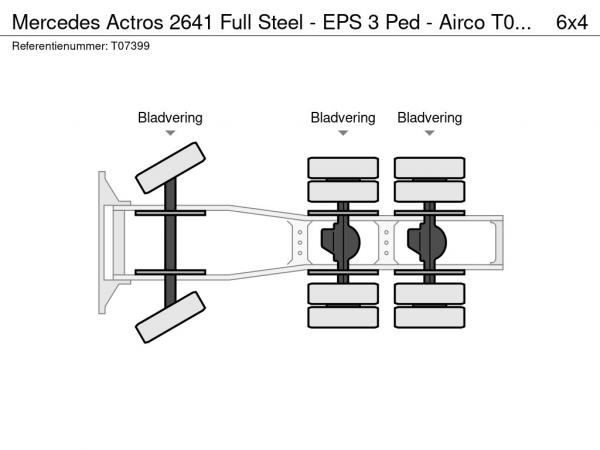 Mercedes Actros 2641 Full Steel - EPS 3 Ped - Airco T0... 6x4
Referentienummer: T07399

Bladvering

Bladvering

Bladvering