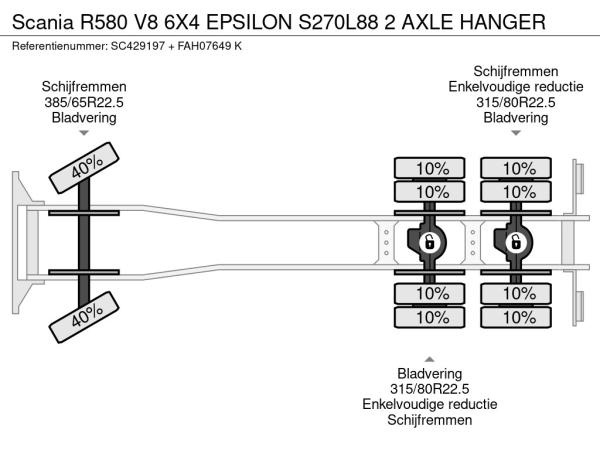 Scania R580 V8 6X4 EPSILON S270L88 2 AXLE HANGER

Referentienummer: SC429197 + FAH07649 K

Schijfremmen
385/65R22.5
Bladvering

Schijfremmen
Enkelvoudige reductie
315/80R22.5
Bladvering

40%
40%

10%
10%
10%
10%
10%
10%
10%
10%

Bladvering
315/80R22.5
Enkelvoudige reductie
Schijfremmen