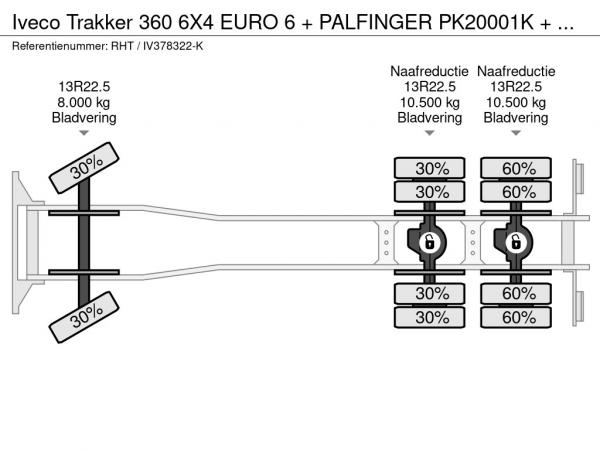 Iveco Trakker 360 6X4 EURO 6 + PALFINGER PK20001K + ...
Referentienummer: RHT / IV378322-K

13R22.5
8.000 kg
Bladvering

Naafreductie
13R22.5
10.500 kg
Bladvering

Naafreductie
13R22.5
10.500 kg
Bladvering

30%
30%

30%
30%
30%
30%

60%
60%
60%
60%