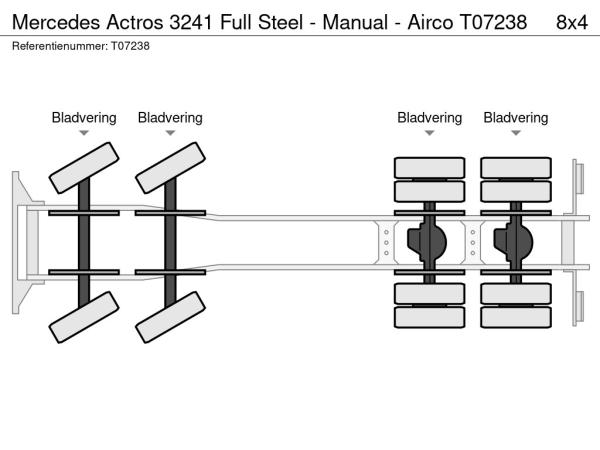 Mercedes Actros 3241 Full Steel - Manual - Airco T07238 8x4
Referentienummer: T07238

Bladvering Bladvering Bladvering Bladvering