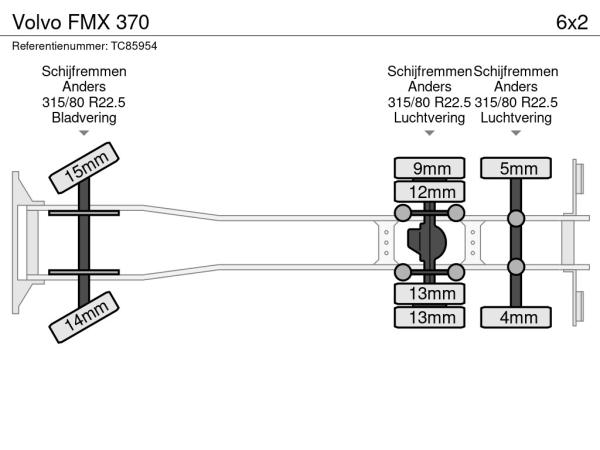 Volvo FMX 370

6x2

Referentienummer: TC85954

Schijfremmen
Anders
315/80 R22.5
Bladvering

Schijfremmen
Anders
315/80 R22.5
Luchtvering

Schijfremmen
Anders
315/80 R22.5
Luchtvering

15mm

14mm

9mm

12mm

13mm

13mm

5mm

4mm