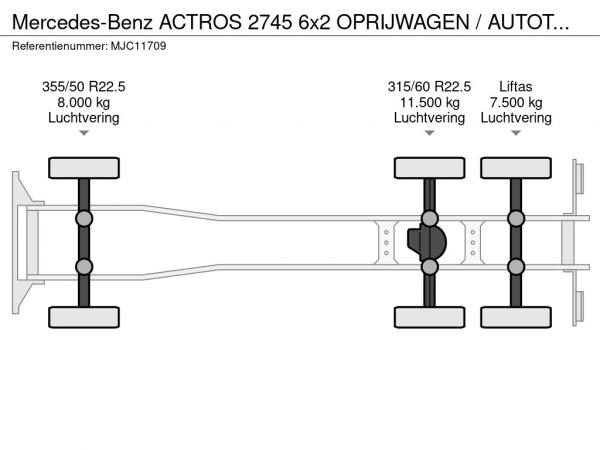 Mercedes-Benz ACTROS 2745 6x2 OPRIJWAGEN / AUTOT...
Referentienummer: MJC11709

355/50 R22.5
8.000 kg
Luchtvering

315/60 R22.5
11.500 kg
Luchtvering

Liftas
7.500 kg
Luchtvering