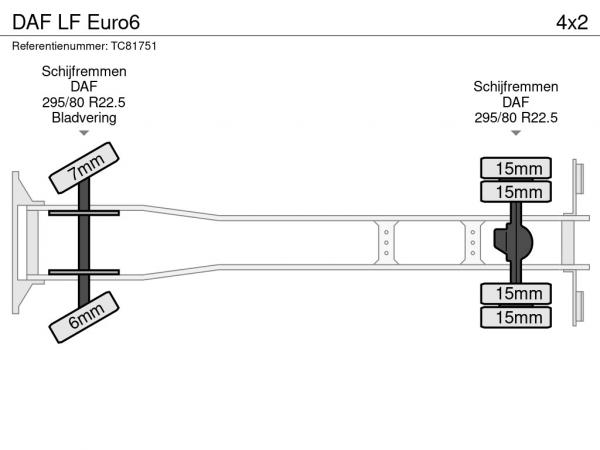 DAF LF Euro6

4x2

Referentienummer: TC81751

Schijfremmen
DAF
295/80 R22.5
Bladvering

Schijfremmen
DAF
295/80 R22.5

7mm

6mm

15mm

15mm

15mm

15mm