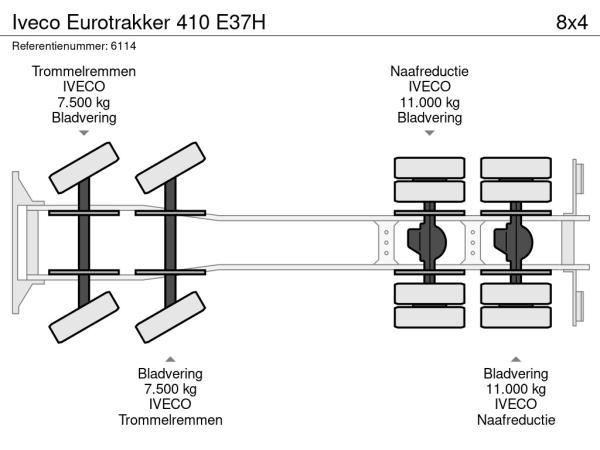 Iveco Eurotrakker 410 E37H

8x4

Referentienummer: 6114

Trommelremmen
IVECO
7.500 kg
Bladvering

Naafreductie
IVECO
11.000 kg
Bladvering

Bladvering
7.500 kg
IVECO
Trommelremmen

Bladvering
11.000 kg
IVECO
Naafreductie