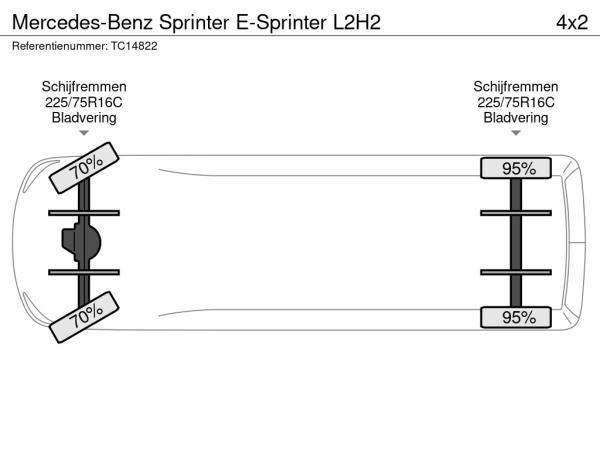 Mercedes-Benz Sprinter E-Sprinter L2H2

4x2

Referentienummer: TC14822

Schijfremmen
225/75R16C
Bladvering

Schijfremmen
225/75R16C
Bladvering

70%

95%

70%

95%