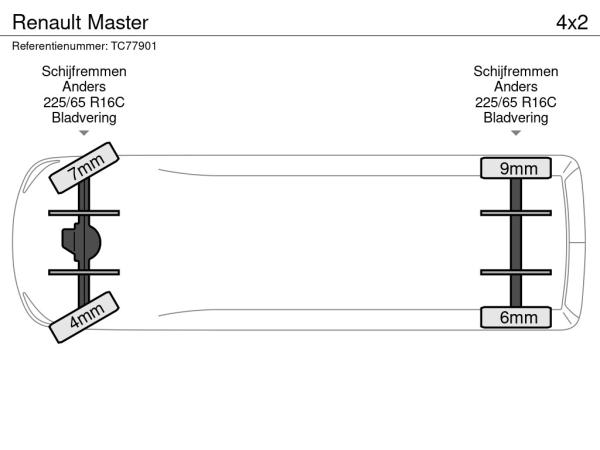 Renault Master

4x2

Referentienummer: TC77901

Schijfremmen
Anders
225/65 R16C
Bladvering

Schijfremmen
Anders
225/65 R16C
Bladvering

7mm

9mm

4mm

6mm