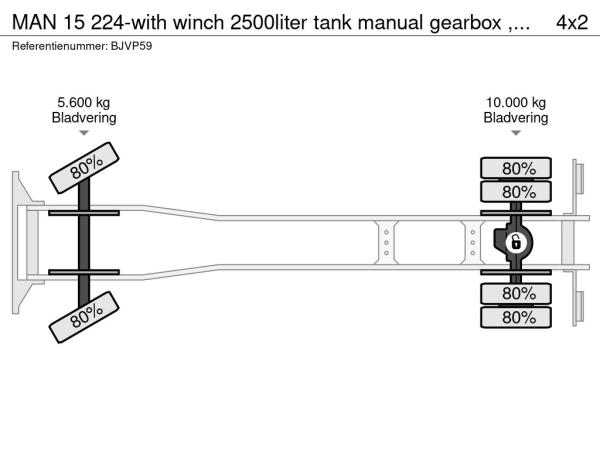 MAN 15 224-with winch 2500liter tank manual gearbox ,... 4x2
Referentienummer: BJVP59

5.600 kg
Bladvering

10.000 kg
Bladvering

80%
80%
80%
80%
80%
80%