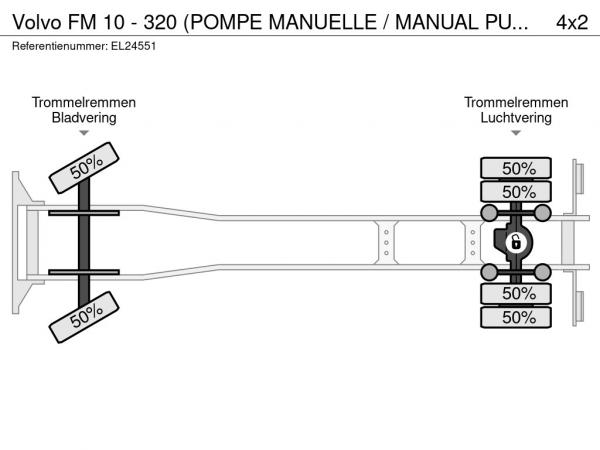 Volvo FM 10 - 320 (POMPE MANUELLE / MANUAL PU... 4x2
Referentienummer: EL24551

Trommelremmen
Bladvering

Trommelremmen
Luchtvering

50%

50%

50%

50%

50%

50%