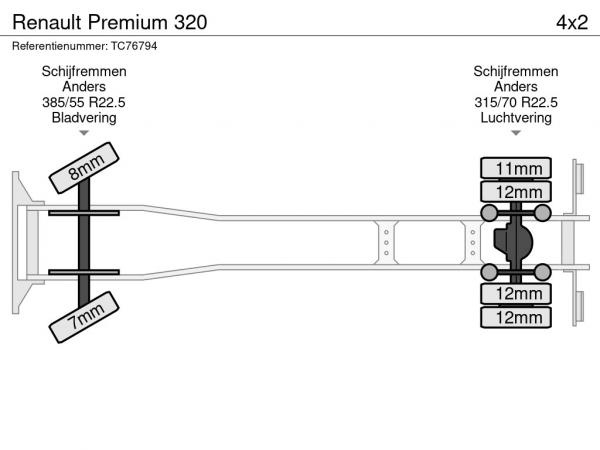 Renault Premium 320

4x2

Referentienummer: TC76794

Schijfremmen
Anders
385/55 R22.5
Bladvering

Schijfremmen
Anders
315/70 R22.5
Luchtvering

8mm

7mm

11mm

12mm

12mm

12mm