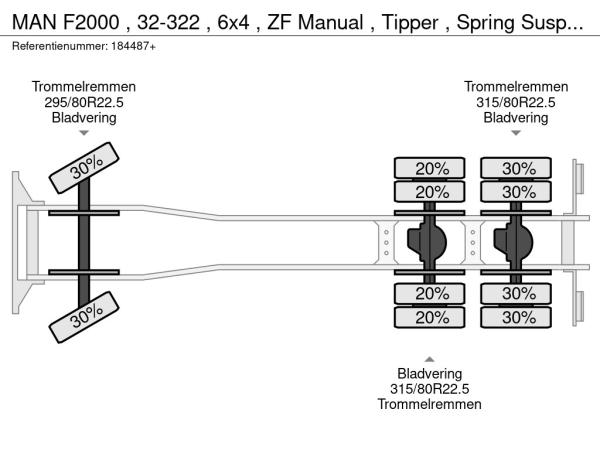 MAN F2000 , 32-322 , 6x4 , ZF Manual , Tipper , Spring Susp...
Referentienummer: 184487+

Trommelremmen
295/80R22.5
Bladvering

Trommelremmen
315/80R22.5
Bladvering

30%

20%
20%

30%
30%

20%
20%

30%
30%

30%

Bladvering
315/80R22.5
Trommelremmen